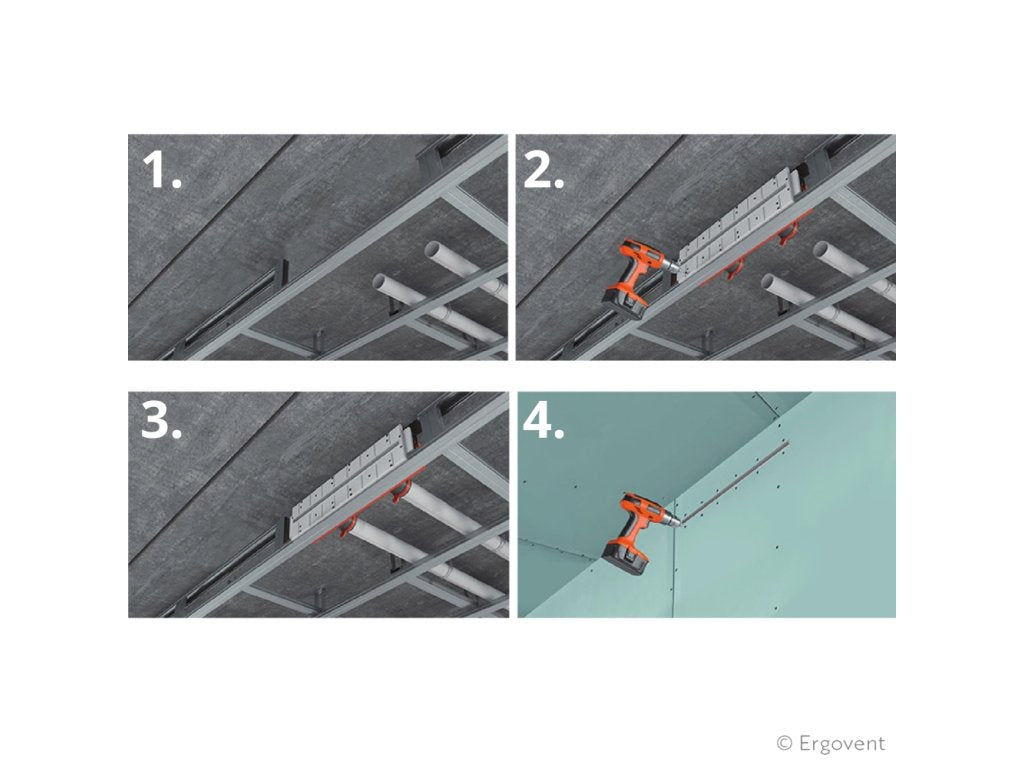 1.

2.

3.

4.

© Ergovent