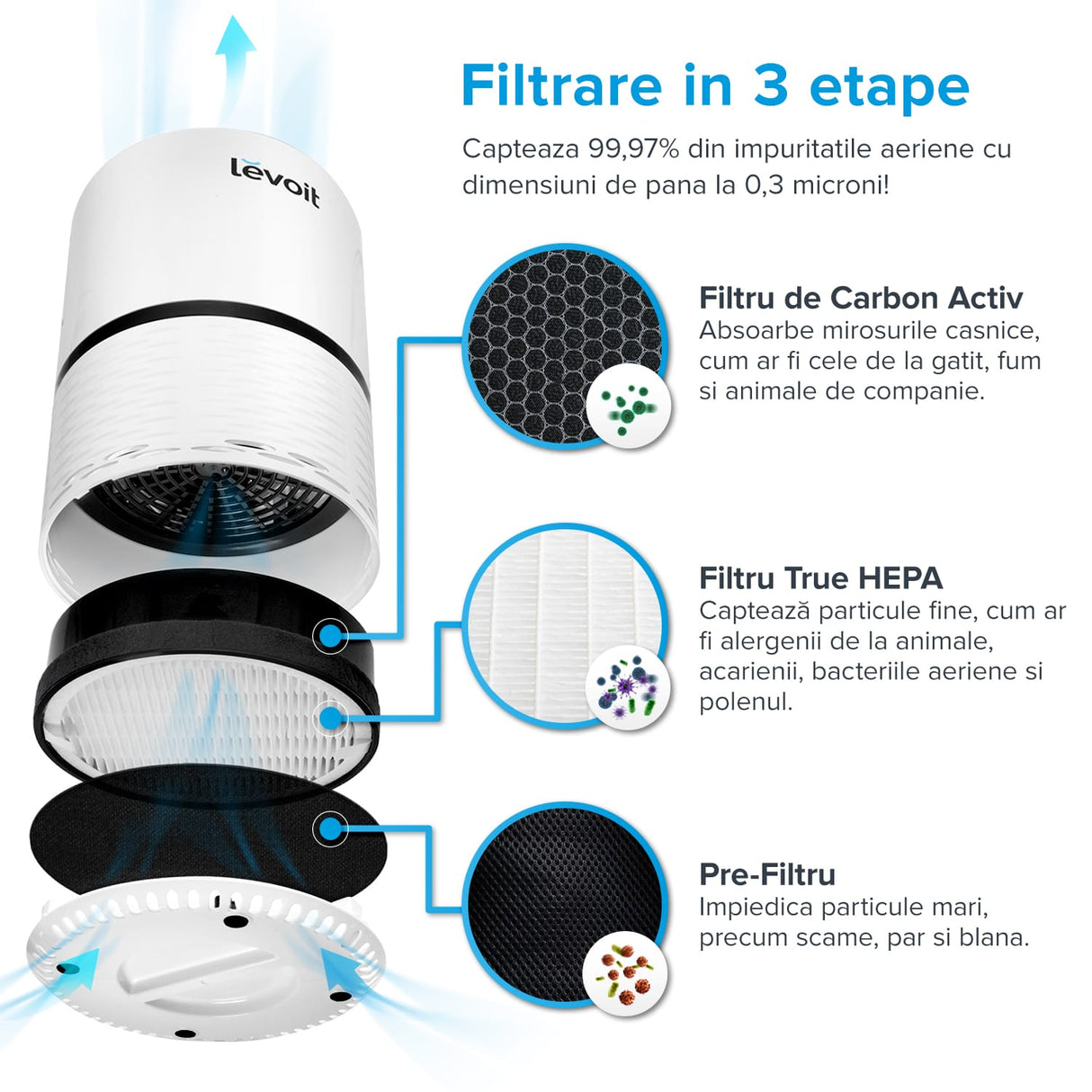 levoit

Filtrare in 3 etape

Capteaza 99,97% din impuritatile aeriene cu dimensiuni de pana la 0,3 microni!

Filtru de Carbon Activ
Absoarbe mirosurile casnice, cum ar fi cele de la gatit, fum si animale de companie.

Filtru True HEPA
Captează particule fine, cum ar fi alergenii de la animale, acarienii, bacteriile aeriene si polenul.

Pre-Filtru
Impiedica particule mari, precum scame, par si blana.