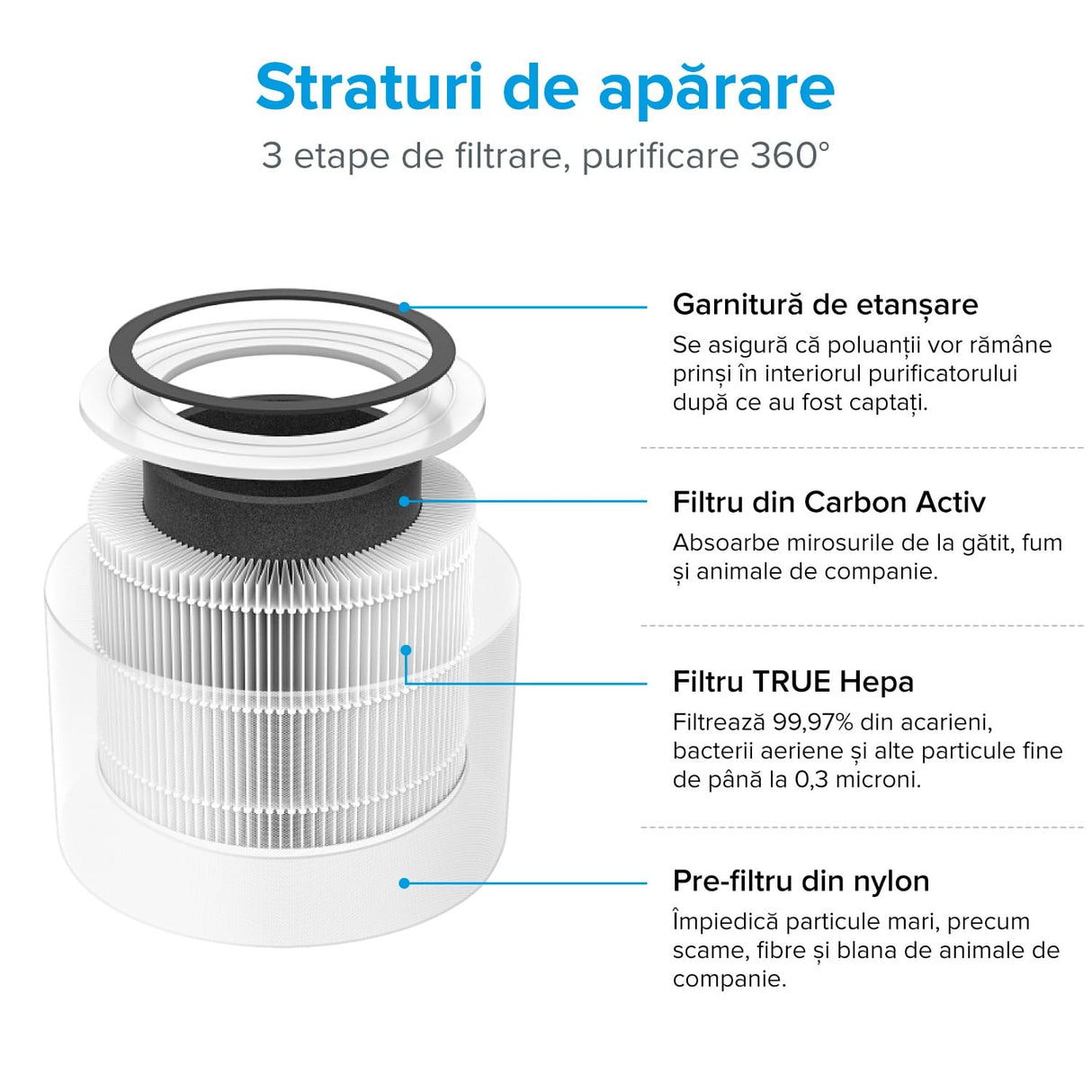 Straturi de apărare

3 etape de filtrare, purificare 360°

Garnitură de etanșare

Se asigură că poluanții vor rămâne prinși în interiorul purificatorului după ce au fost captați.

Filtru din Carbon Activ

Absoarbe mirosurile de la gătit, fum și animale de companie.

Filtru TRUE Hepa

Filtrează 99,97% din acarieni, bacterii aeriene și alte particule fine de până la 0,3 microni.

Pre-filtru din nylon

Împiedică particule mari, precum scame, fibre și blana de animale de companie.