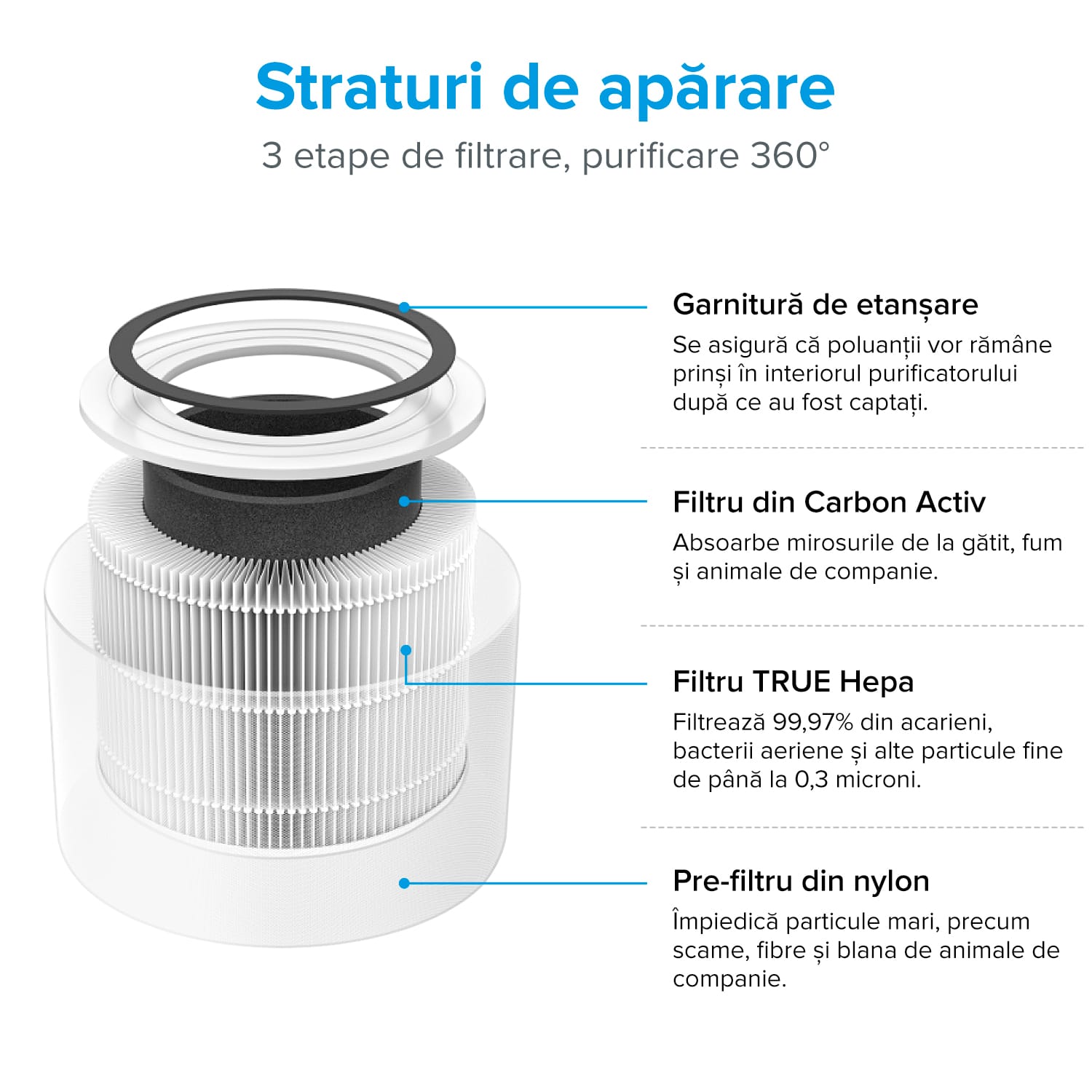 Straturi de apărare

3 etape de filtrare, purificare 360°

Garnitură de etanșare

Se asigură că poluanții vor rămâne prinși în interiorul purificatorului după ce au fost captați.

Filtru din Carbon Activ

Absoarbe mirosurile de la gătit, fum și animale de companie.

Filtru TRUE Hepa

Filtrează 99,97% din acarieni, bacterii aeriene și alte particule fine de până la 0,3 microni.

Pre-filtru din nylon

Împiedică particule mari, precum scame, fibre și blana de animale de companie.