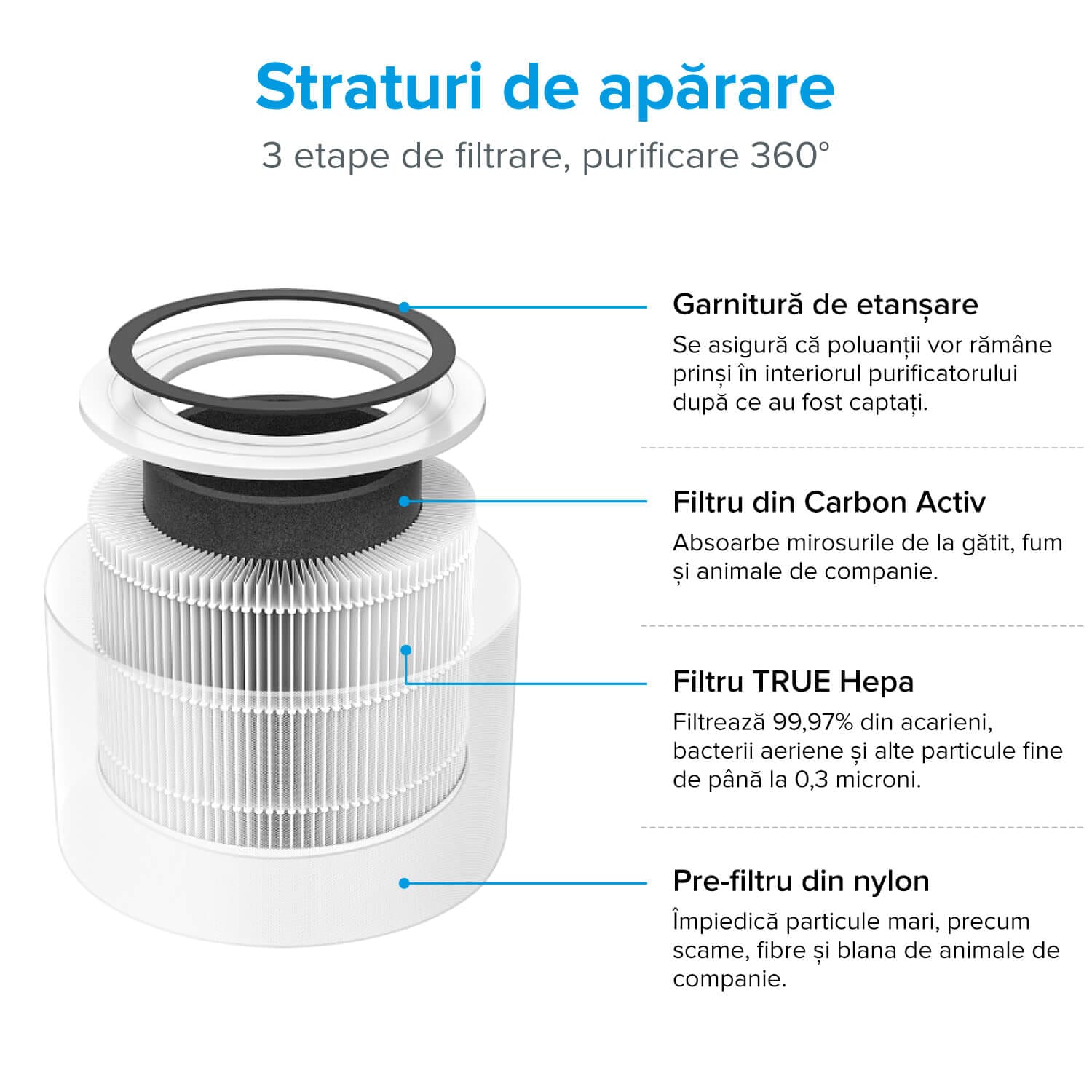 Straturi de apărare

3 etape de filtrare, purificare 360°

Garnitură de etanșare

Se asigură că poluanții vor rămâne prinși în interiorul purificatorului după ce au fost captați.

Filtru din Carbon Activ

Absoarbe mirosurile de la gătit, fum și animale de companie.

Filtru TRUE Hepa

Filtrează 99,97% din acarieni, bacterii aeriene și alte particule fine de până la 0,3 microni.

Pre-filtru din nylon

Împiedică particule mari, precum scame, fibre și blana de animale de companie.