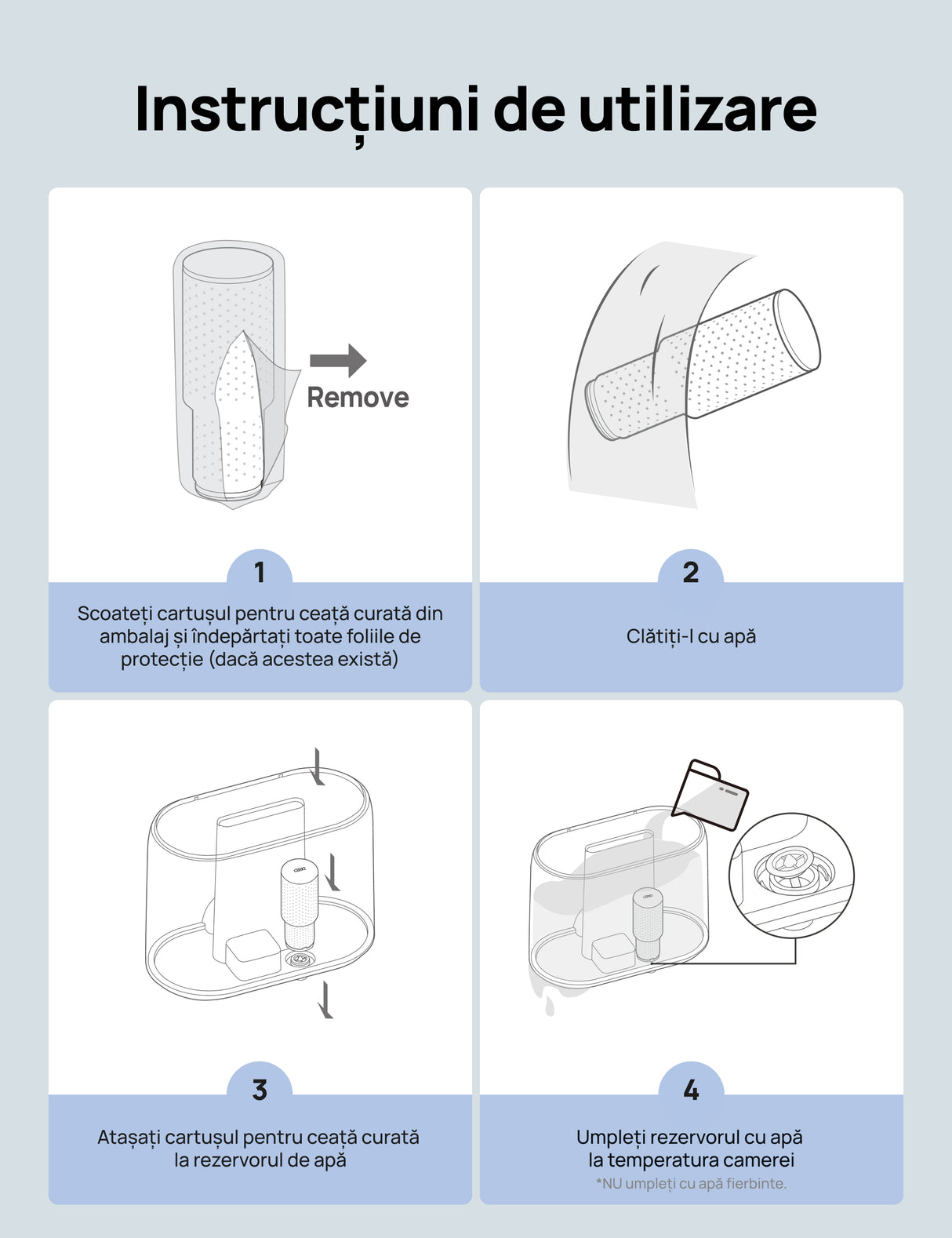 Instrucțiuni de utilizare

Remove

1

Scoateți cartușul pentru ceață curată din ambalaj și îndepărtați toate foliile de protecție (dacă acestea există)

2

Clătiți-l cu apă

3

Atașați cartușul pentru ceață curată la rezervorul de apă

4

Umpleți rezervorul cu apă la temperatura camerei

*NU umpleți cu apă fierbinte.