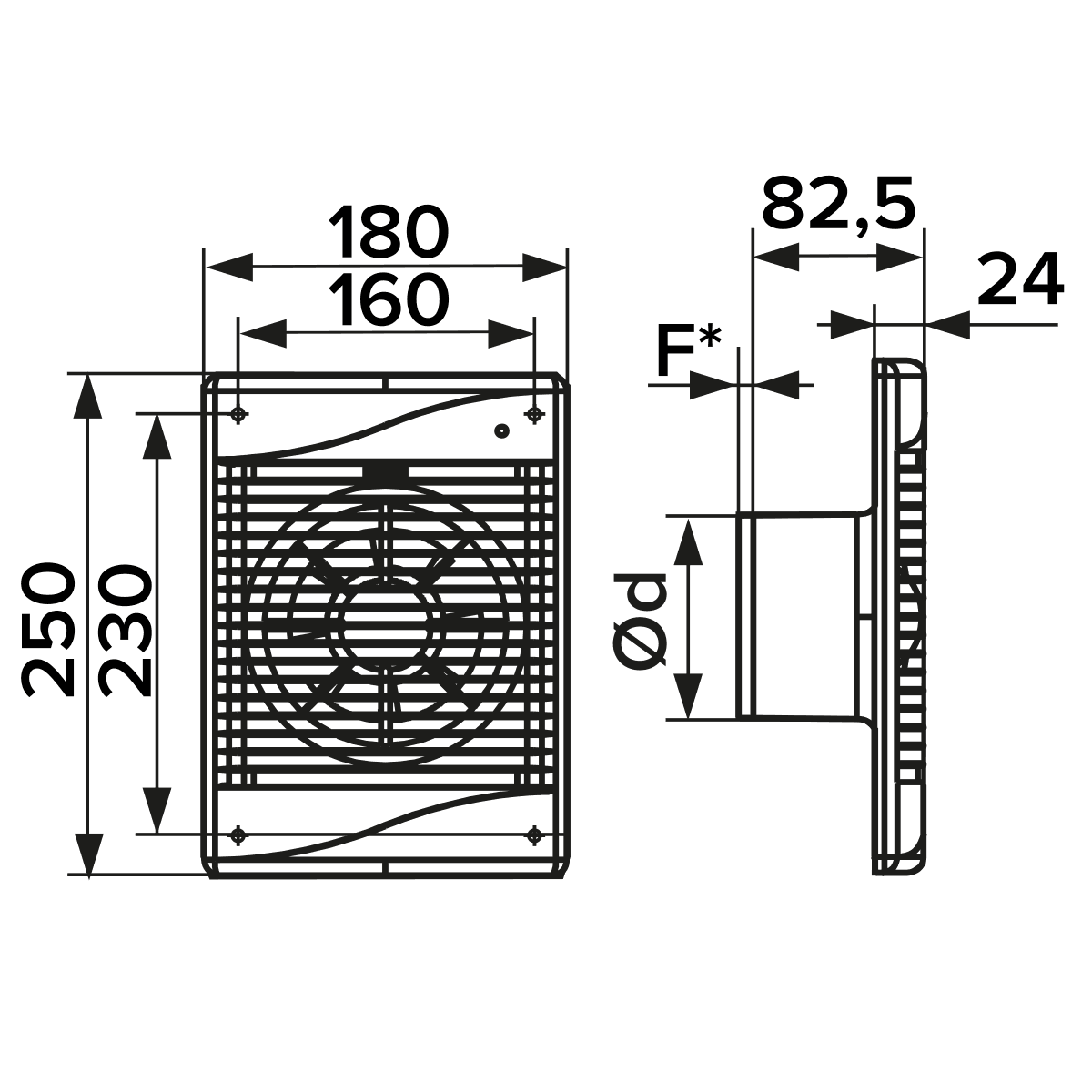 180
160
250
230
82,5
24
F*
Ød